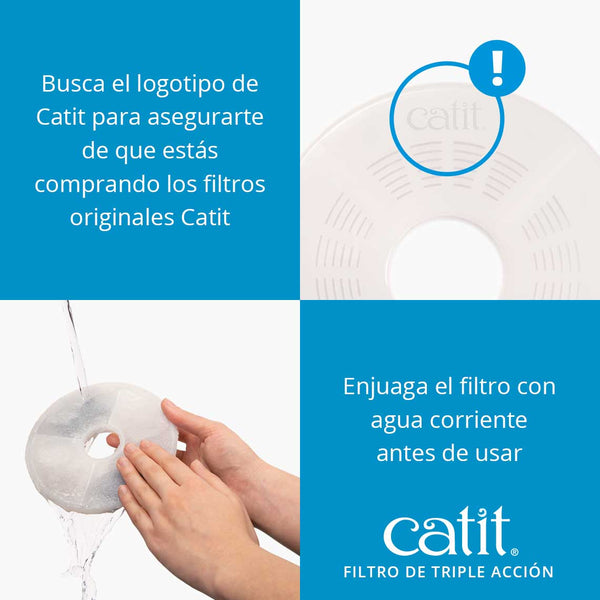 Busca el logotipo de Catit para asegurarte de que estás comprando los filtros originales Catit

!

catit

Enjuaga el filtro con agua corriente antes de usar

catit®

FILTRO DE TRIPLE ACCIÓN